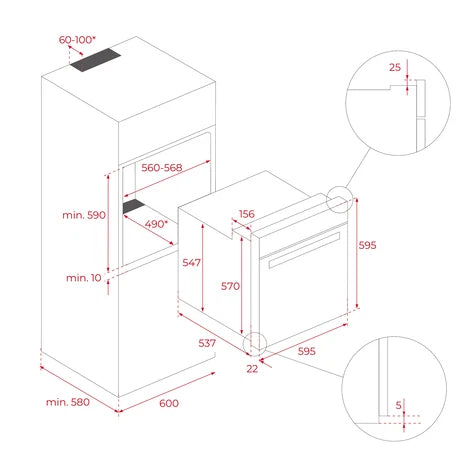 60-100*

25

560-568

min. 590

490*

156

595

547

570

min. 10

537

595

22

min. 580

600

5